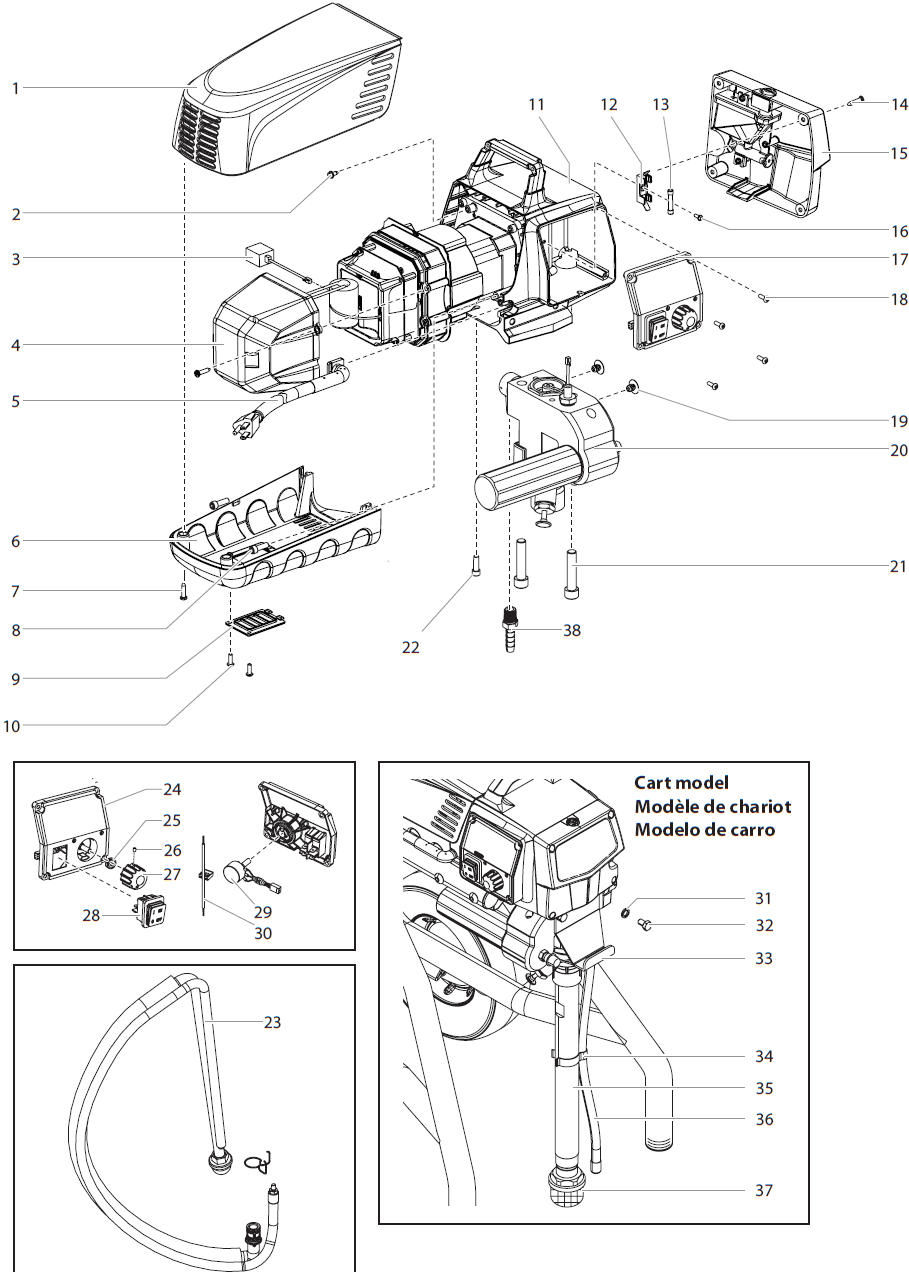 1
2
3
4
5
6
7
8
9
10
11
12
13
14
15
16
17
18
19
20
21
22
38

24
25
26
27
28
29
30

23

Cart model
Modèle de chariot
Modelo de carro
31
32
33
34
35
36
37